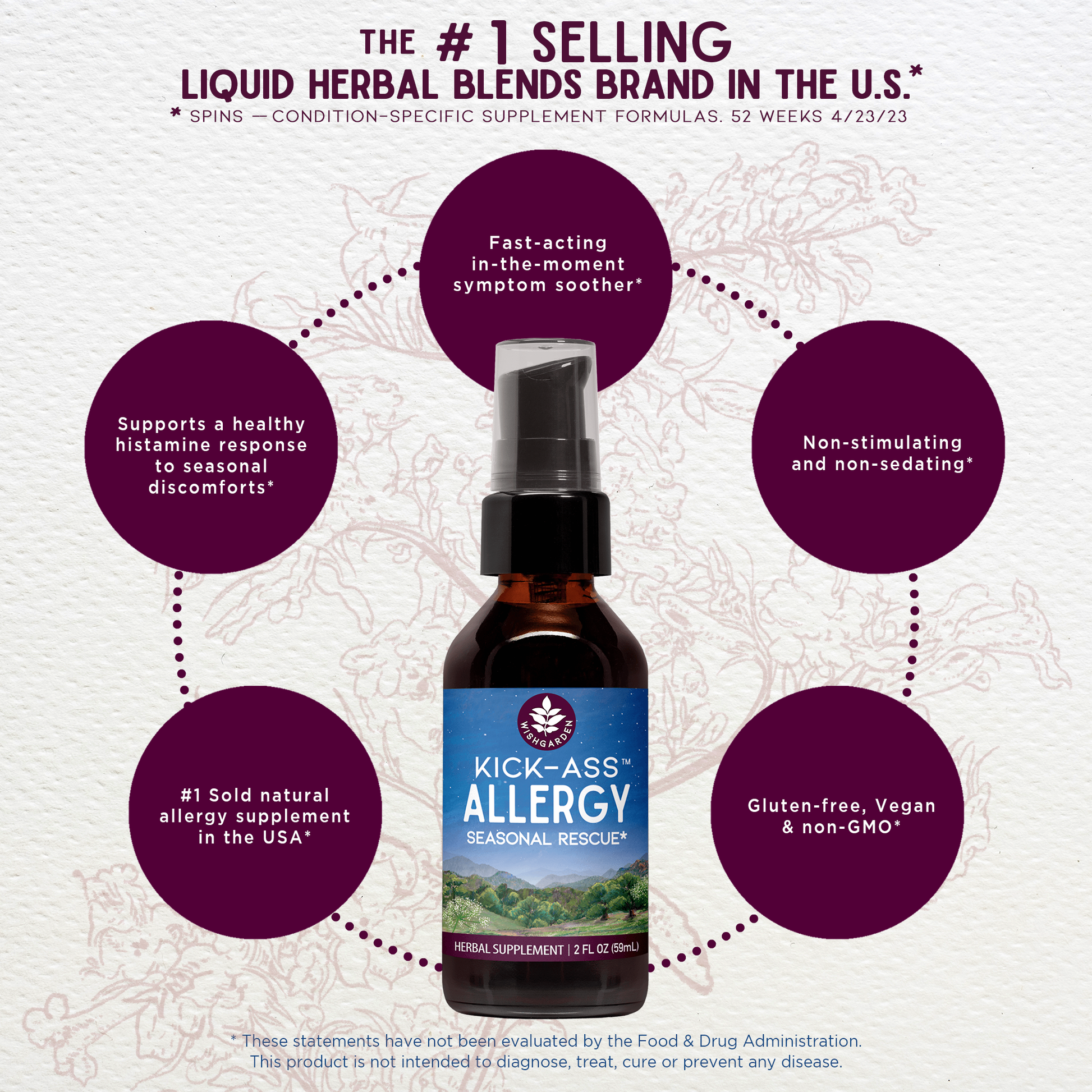 THE # 1 SELLING
LIQUID HERBAL BLENDS BRAND IN THE U.S.*
* SPINS — CONDITION-SPECIFIC SUPPLEMENT FORMULAS. 52 WEEKS 4/23/23

Fast-acting in-the-moment symptom soother*

Supports a healthy histamine response to seasonal discomforts*

Non-stimulating and non-sedating*

#1 Sold natural allergy supplement in the USA*

Gluten-free, Vegan & non-GMO*

WISHGARDEN

KICK-ASS™
ALLERGY
SEASONAL RESCUE*

HERBAL SUPPLEMENT | 2 FL OZ (59mL)

* These statements have not been evaluated by the Food & Drug Administration. This product is not intended to diagnose, treat, cure or prevent any disease.